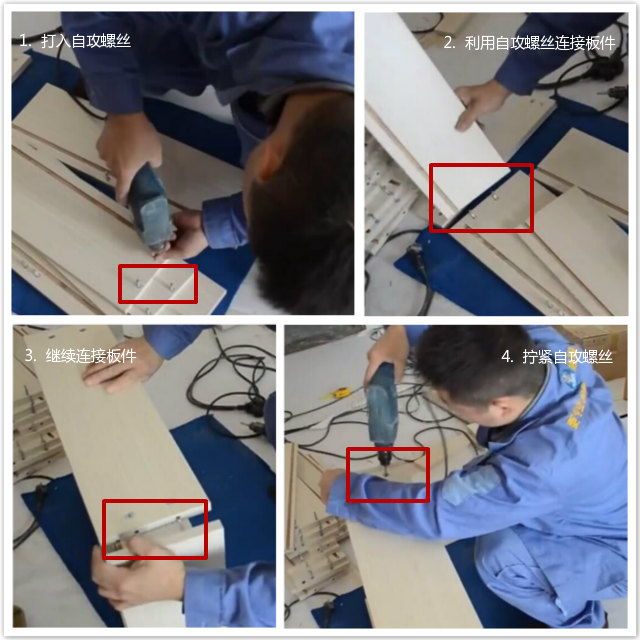 1. 打入自攻螺丝

2. 利用自攻螺丝连接板件

3. 继续连接板件

4. 拧紧自攻螺丝